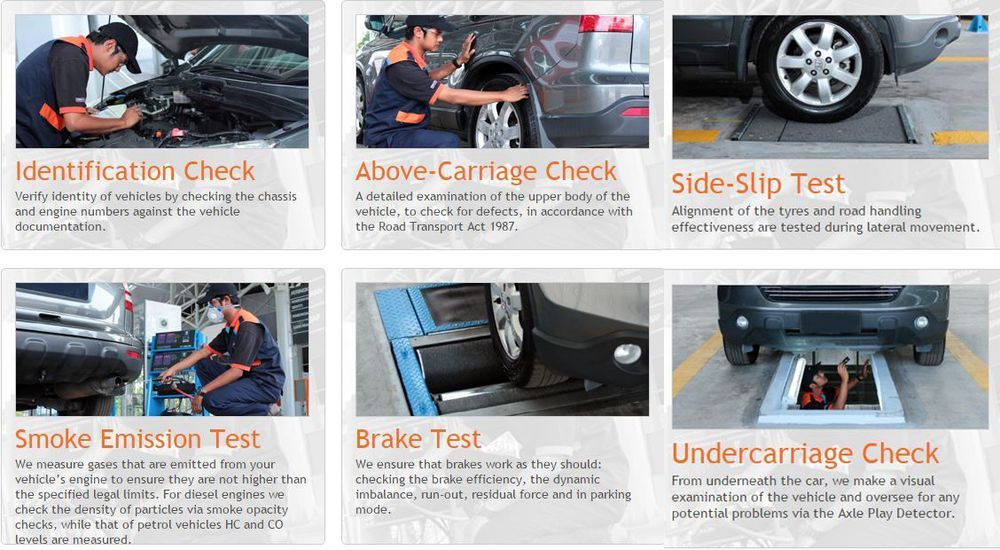 Identification Check
Verify identity of vehicles by checking the chassis and engine numbers against the vehicle documentation.

Above-Carriage Check
A detailed examination of the upper body of the vehicle, to check for defects, in accordance with the Road Transport Act 1987.

Side-Slip Test
Alignment of the tyres and road handling effectiveness are tested during lateral movement.

Smoke Emission Test
We measure gases that are emitted from your vehicle's engine to ensure they are not higher than the specified legal limits. For diesel engines we check the density of particles via smoke opacity checks, while that of petrol vehicles HC and CO levels are measured.

Brake Test
We ensure that brakes work as they should: checking the brake efficiency, the dynamic imbalance, run-out, residual force and in parking mode.

Undercarriage Check
From underneath the car, we make a visual examination of the vehicle and oversee for any potential problems via the Axle Play Detector.